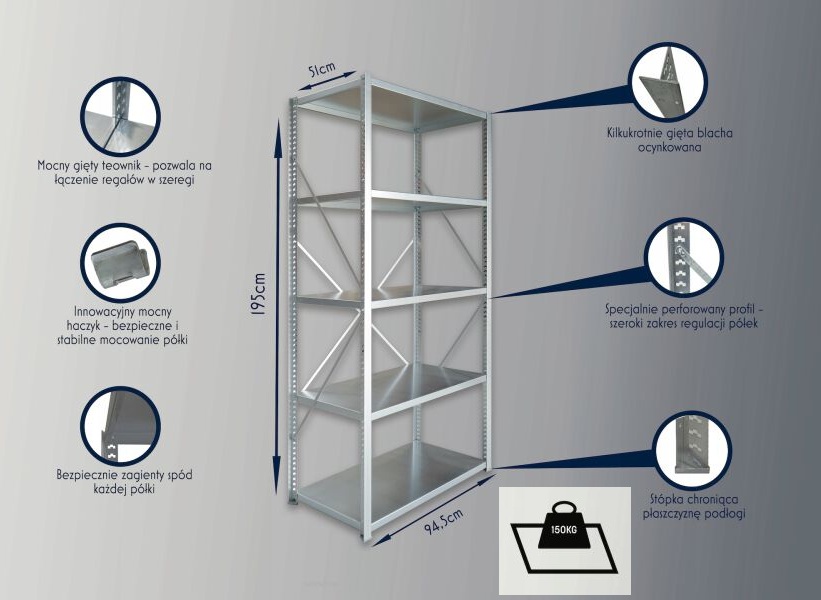 Mocny gięty teownik - pozwala na łączenie regałów w szeregi

Innowacyjny mocny haczyk - bezpieczne i stabilne mocowanie półki

Bezpiecznie zagięty spód każdej półki

51cm

195cm

94,5cm

Kilkukrotnie gięta blacha ocynkowana

Specjalnie perforowany profil - szeroki zakres regulacji półek

Stópka chroniąca płaszczyznę podłogi

150KG