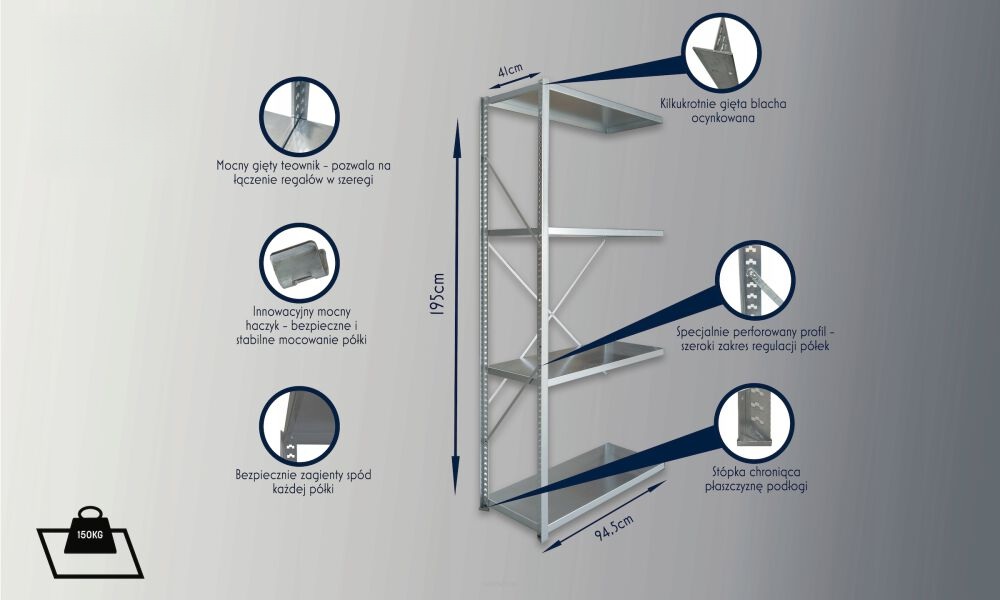 Mocny gięty teownik - pozwala na łączenie regałów w szeregi

Innowacyjny mocny haczyk - bezpieczne i stabilne mocowanie półki

Bezpiecznie zagięty spód każdej półki

150KG

41cm

195cm

94,5cm

Kilkukrotnie gięta blacha ocynkowana

Specjalnie perforowany profil - szeroki zakres regulacji półek

Stópka chroniąca płaszczyznę podłogi